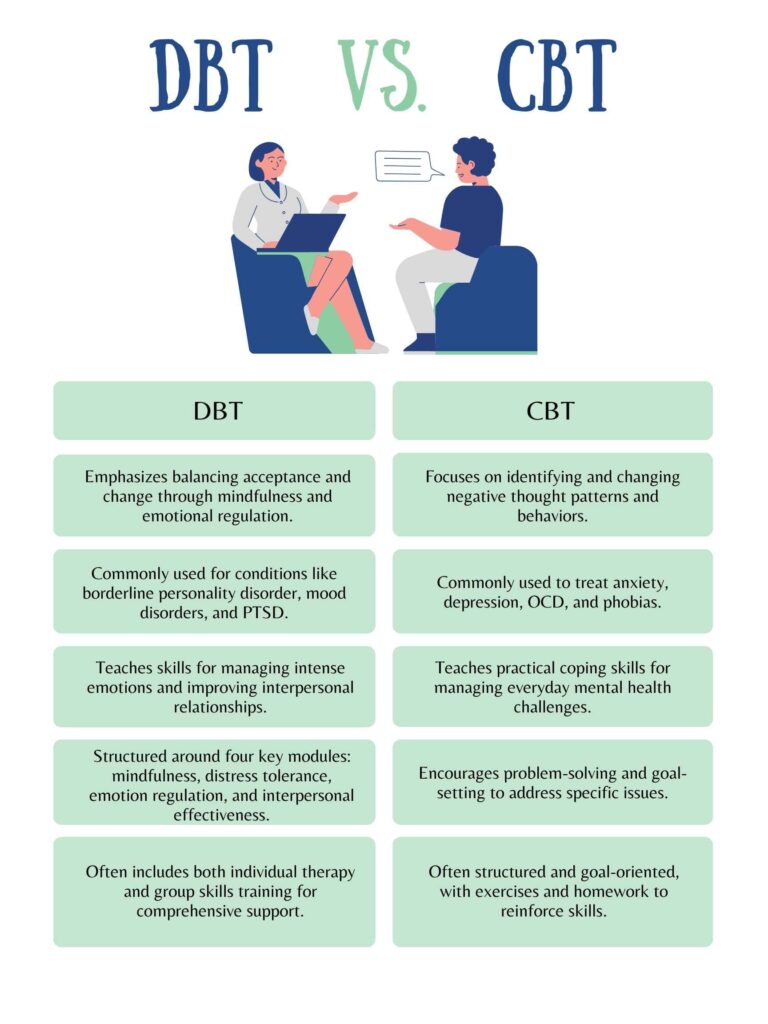 DBT VS. CBT

| DBT | CBT |
|---|---|
| Emphasizes balancing acceptance and change through mindfulness and emotional regulation. | Focuses on identifying and changing negative thought patterns and behaviors. |
| Commonly used for conditions like borderline personality disorder, mood disorders, and PTSD. | Commonly used to treat anxiety, depression, OCD, and phobias. |
| Teaches skills for managing intense emotions and improving interpersonal relationships. | Teaches practical coping skills for managing everyday mental health challenges. |
| Structured around four key modules: mindfulness, distress tolerance, emotion regulation, and interpersonal effectiveness. | Encourages problem-solving and goal-setting to address specific issues. |
| Often includes both individual therapy and group skills training for comprehensive support. | Often structured and goal-oriented, with exercises and homework to reinforce skills. |